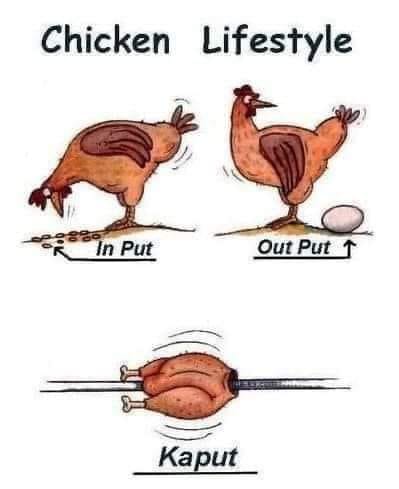 Chicken Lifestyle

In Put

Out Put

Kaput