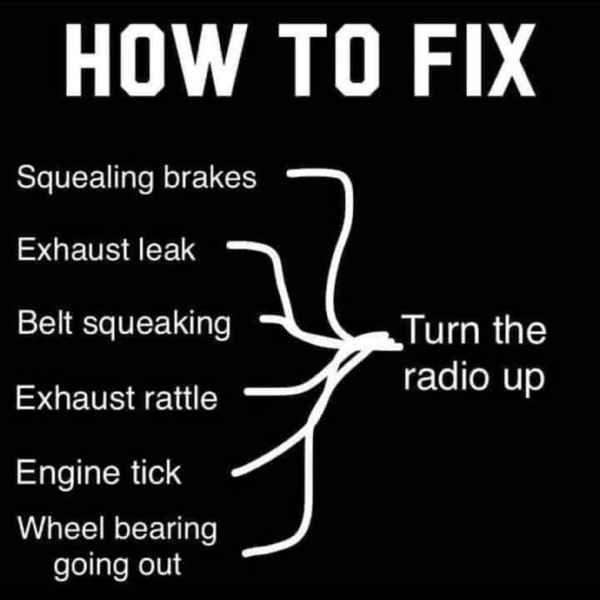 HOW TO FIX

Squealing brakes

Exhaust leak

Belt squeaking

Exhaust rattle

Engine tick

Wheel bearing going out

Turn the radio up