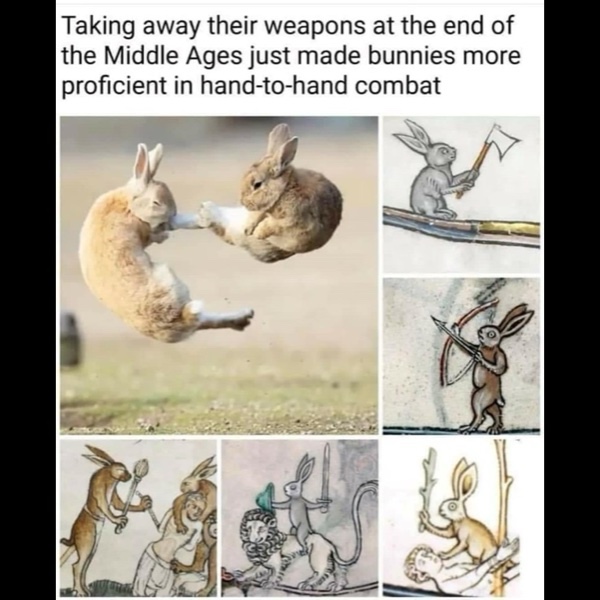 Taking away their weapons at the end of the Middle Ages just made bunnies more proficient in hand-to-hand combat