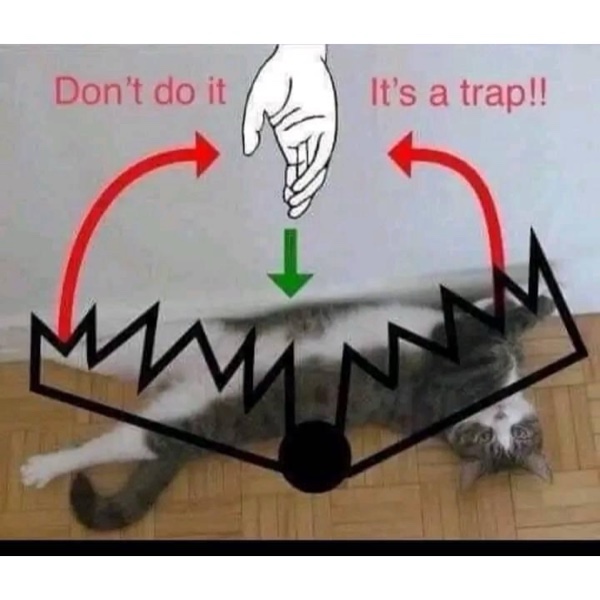 Don't do it

It's a trap!!